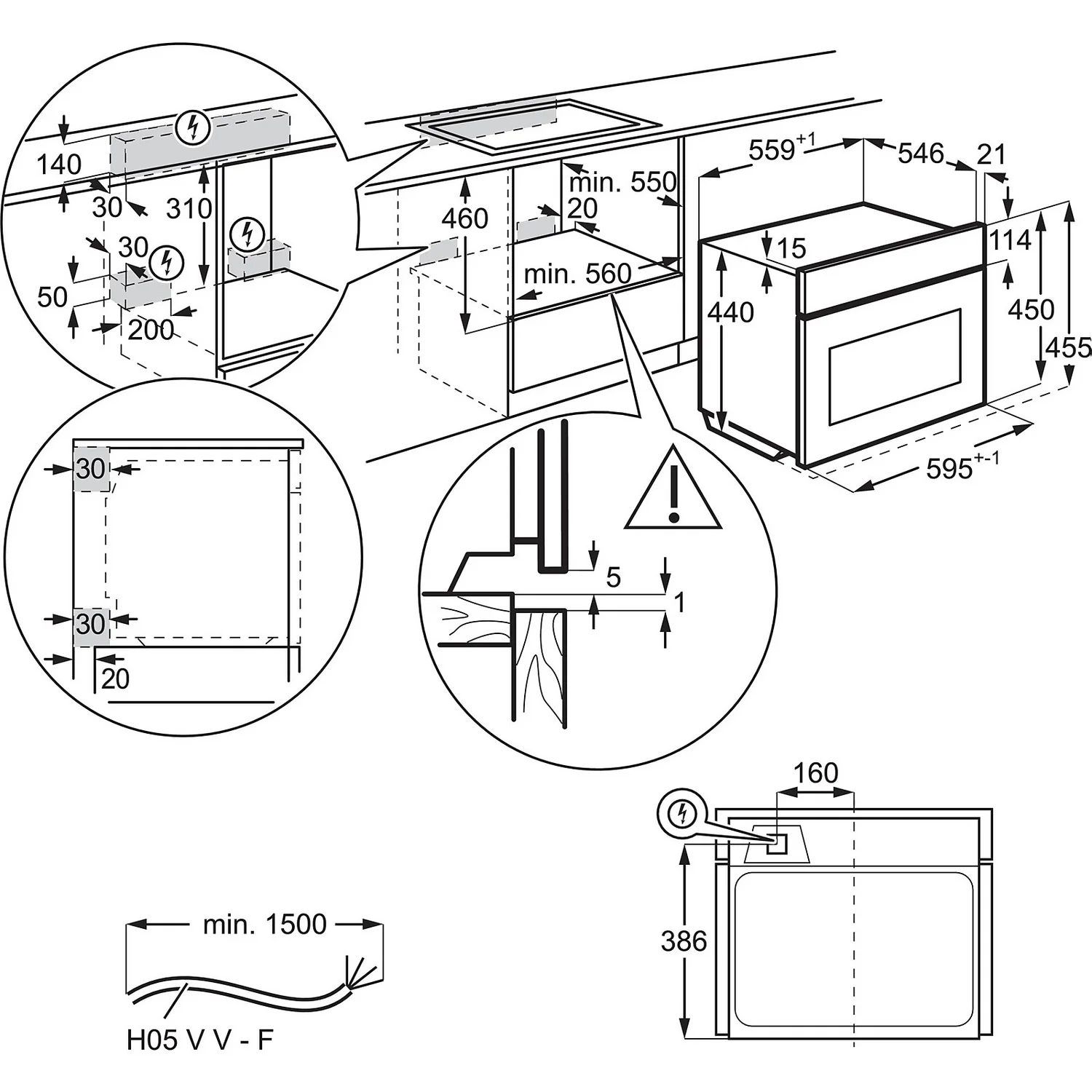 140
30
310
30
50
200
460
min. 550
20
min. 560
$559^{+1}$
546
21
15
114
440
450
455
$595^{+-1}$
30
30
20
5
1
160
386
min. 1500
H05 V V - F